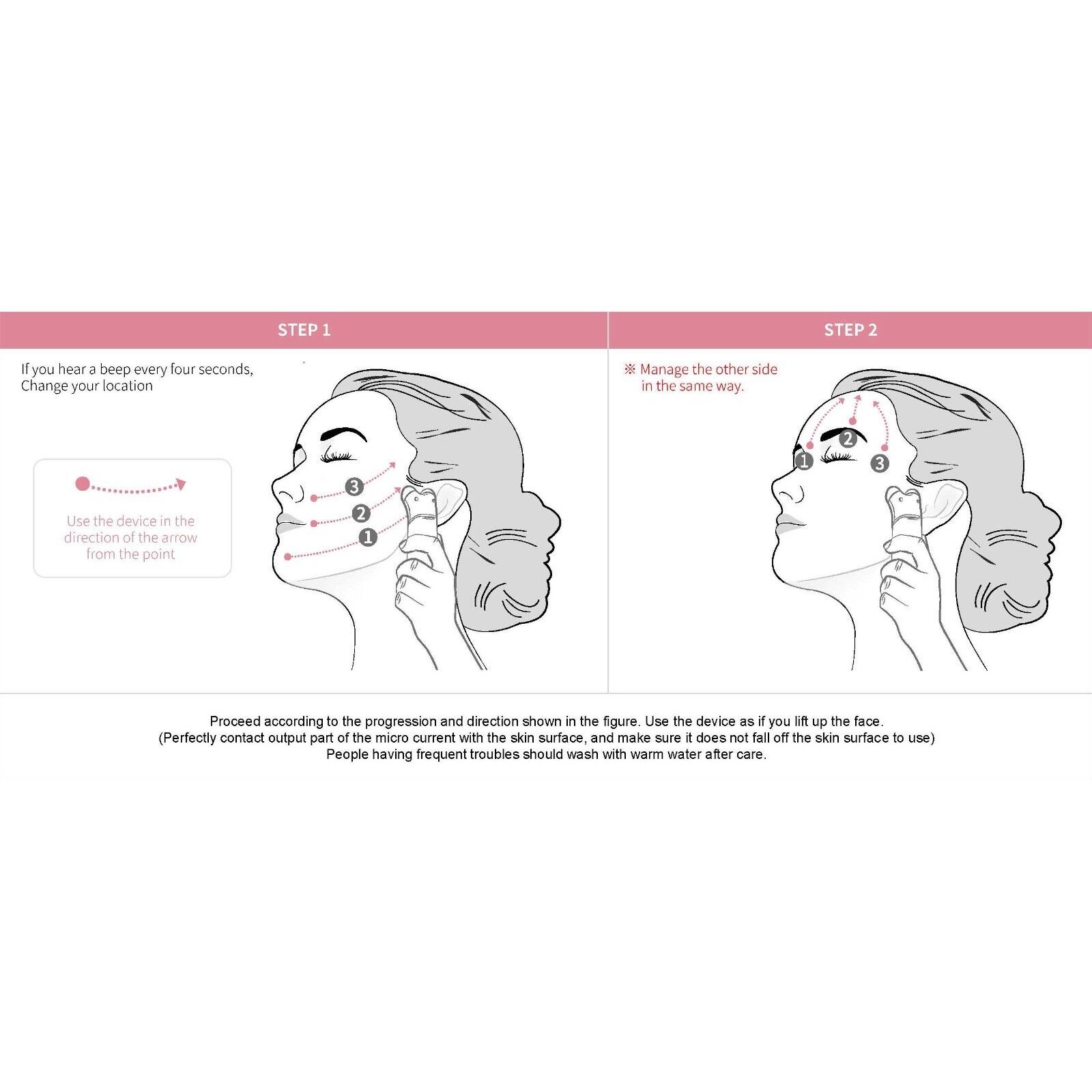 STEP 1

If you hear a beep every four seconds,
Change your location

Use the device in the direction of the arrow from the point

3
2
1

STEP 2

※ Manage the other side in the same way.

1
2
3

Proceed according to the progression and direction shown in the figure. Use the device as if you lift up the face.
(Perfectly contact output part of the micro current with the skin surface, and make sure it does not fall off the skin surface to use)
People having frequent troubles should wash with warm water after care.